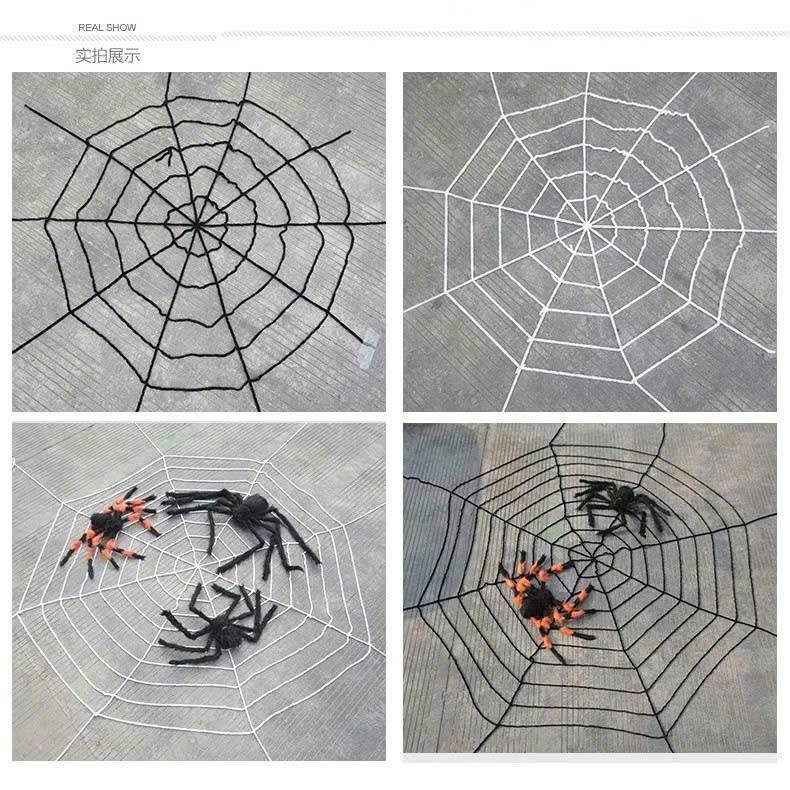 REAL SHOW
实拍展示